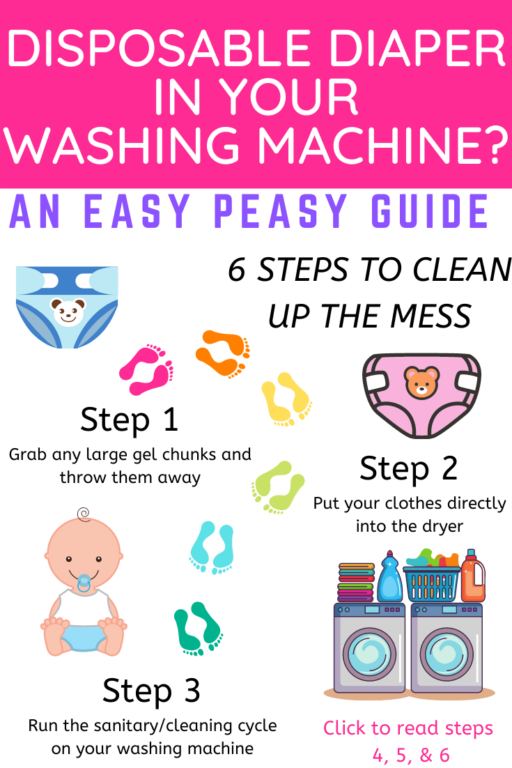 DISPOSABLE DIAPER IN YOUR WASHING MACHINE?

AN EASY PEASY GUIDE

6 STEPS TO CLEAN UP THE MESS

Step 1
Grab any large gel chunks and throw them away

Step 2
Put your clothes directly into the dryer

Step 3
Run the sanitary/cleaning cycle on your washing machine

Click to read steps 4, 5, & 6